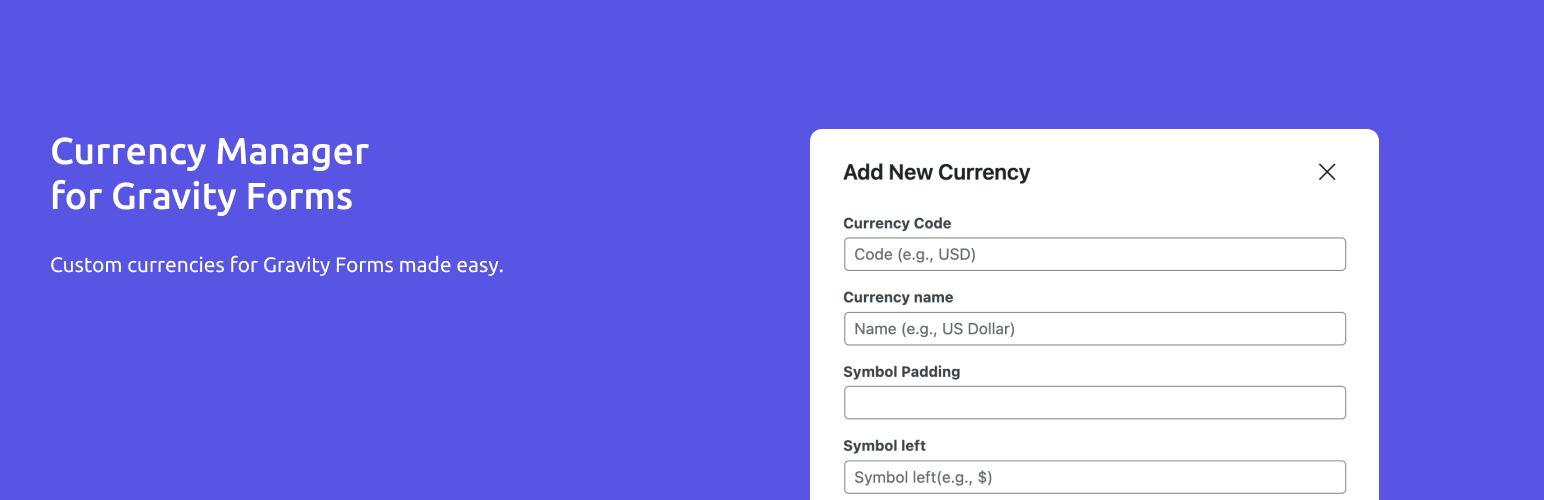 Currency Manager
for Gravity Forms

Custom currencies for Gravity Forms made easy.

Add New Currency

Currency Code

Code (e.g., USD)

Currency name

Name (e.g., US Dollar)

Symbol Padding

Symbol left

Symbol left(e.g., $)