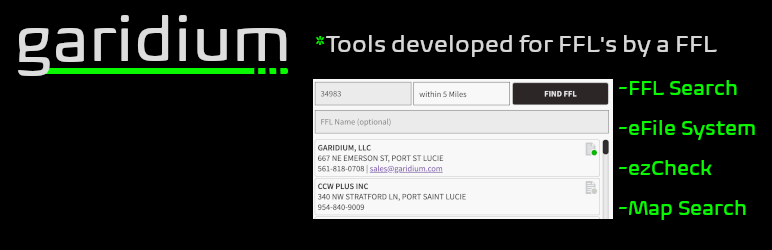 garidium

*Tools developed for FFL's by a FFL

34983

within 5 Miles

FIND FFL

FFL Name (optional)

GARIDIUM, LLC
667 NE EMERSON ST, PORT ST LUCIE
561-818-0708 | sales@garidium.com

CCW PLUS INC
340 NW STRATFORD LN, PORT SAINT LUCIE
954-840-9009

-FFL Search
-eFile System
-ezCheck
-Map Search