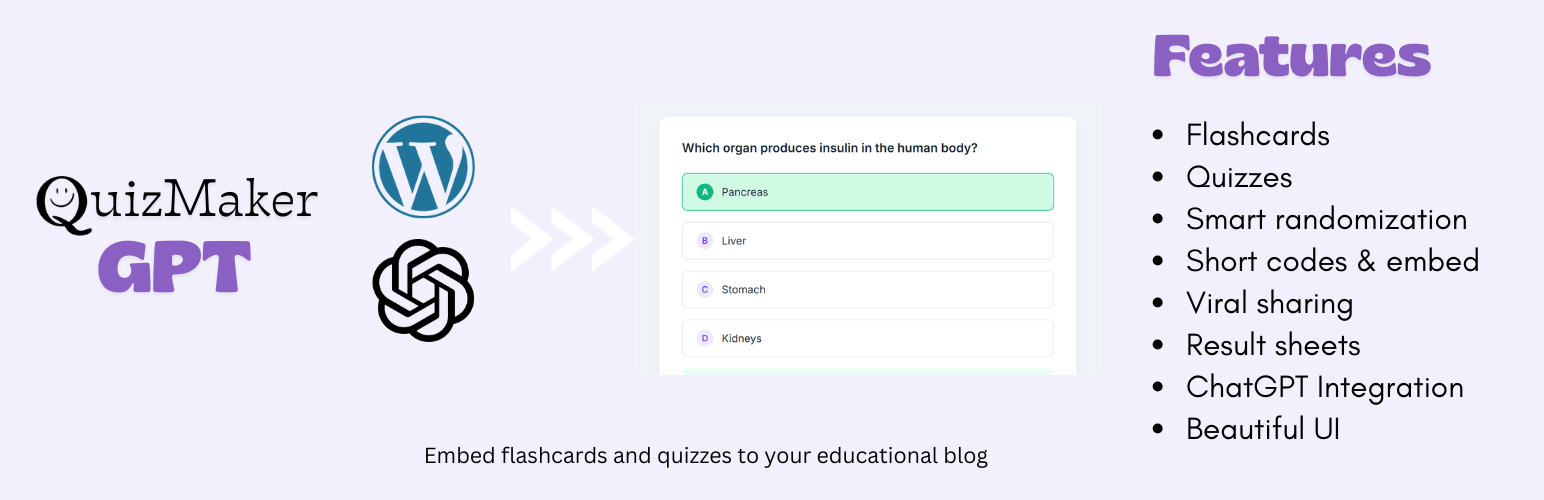 QuizMaker
GPT

Which organ produces insulin in the human body?

A Pancreas

B Liver

C Stomach

D Kidneys

Features

• Flashcards
• Quizzes
• Smart randomization
• Short codes & embed
• Viral sharing
• Result sheets
• ChatGPT Integration
• Beautiful UI

Embed flashcards and quizzes to your educational blog