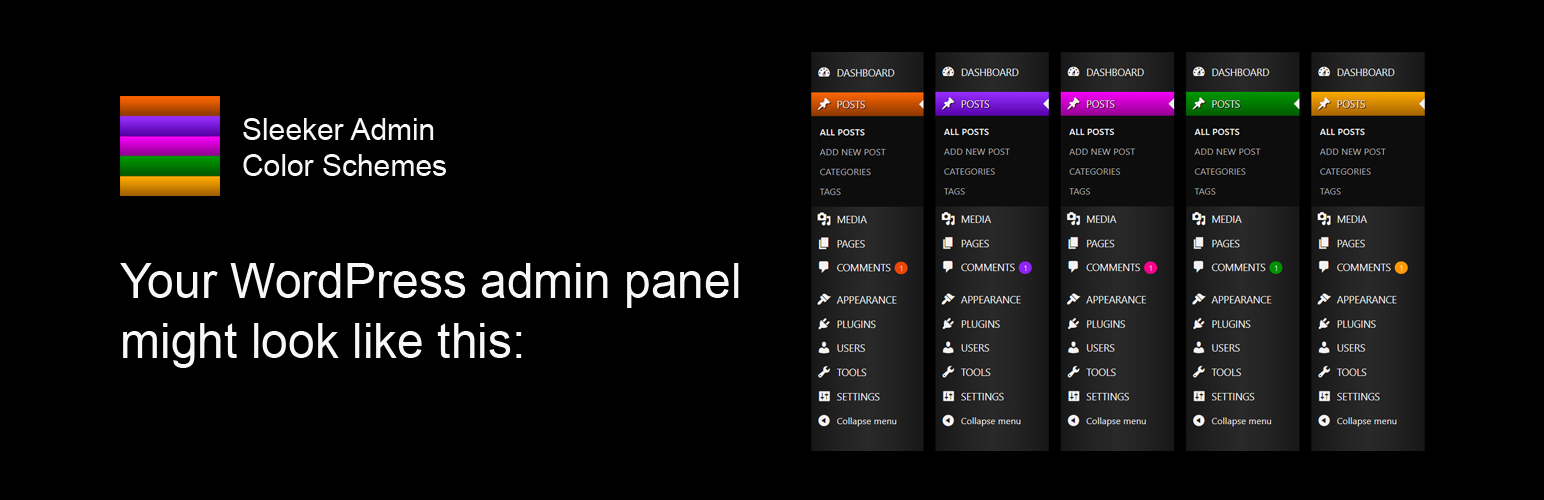 Sleeker Admin
Color Schemes

Your WordPress admin panel might look like this:

DASHBOARD
POSTS
ALL POSTS
ADD NEW POST
CATEGORIES
TAGS
MEDIA
PAGES
COMMENTS 1
APPEARANCE
PLUGINS
USERS
TOOLS
SETTINGS
Collapse menu

DASHBOARD
POSTS
ALL POSTS
ADD NEW POST
CATEGORIES
TAGS
MEDIA
PAGES
COMMENTS 1
APPEARANCE
PLUGINS
USERS
TOOLS
SETTINGS
Collapse menu

DASHBOARD
POSTS
ALL POSTS
ADD NEW POST
CATEGORIES
TAGS
MEDIA
PAGES
COMMENTS 1
APPEARANCE
PLUGINS
USERS
TOOLS
SETTINGS
Collapse menu

DASHBOARD
POSTS
ALL POSTS
ADD NEW POST
CATEGORIES
TAGS
MEDIA
PAGES
COMMENTS 1
APPEARANCE
PLUGINS
USERS
TOOLS
SETTINGS
Collapse menu

DASHBOARD
POSTS
ALL POSTS
ADD NEW POST
CATEGORIES
TAGS
MEDIA
PAGES
COMMENTS 1
APPEARANCE
PLUGINS
USERS
TOOLS
SETTINGS
Collapse menu